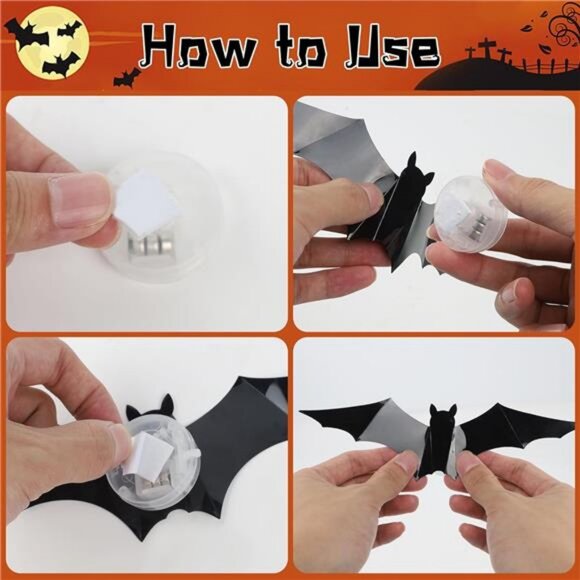 How to Use